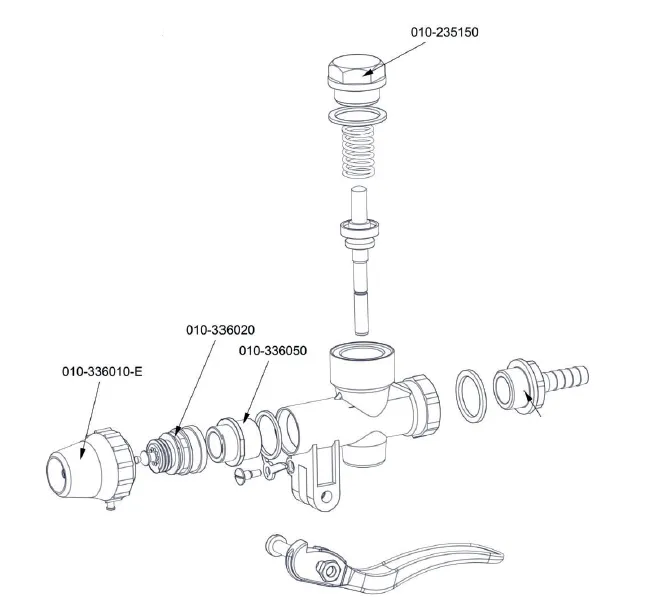 010-235150

010-336020

010-336050

010-336010-E